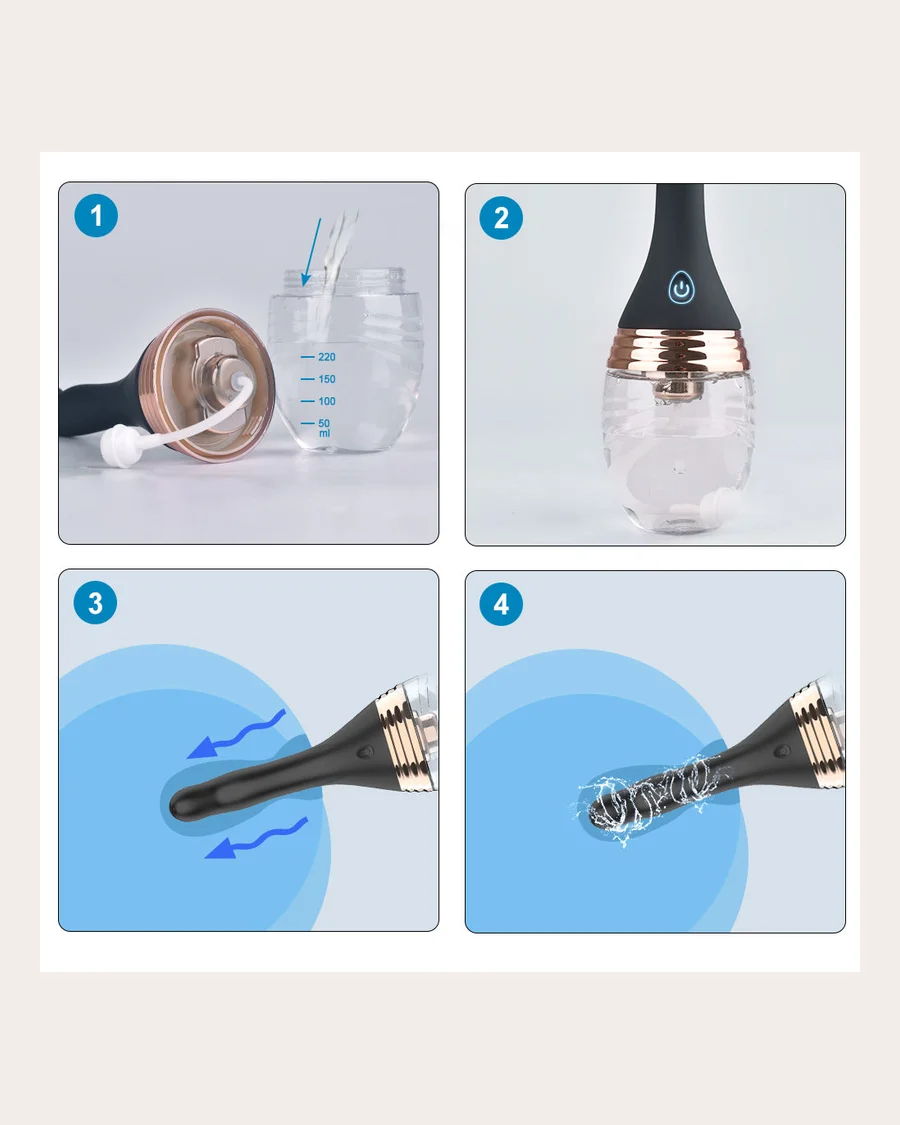 1

220
150
100
50
ml

2

3

4